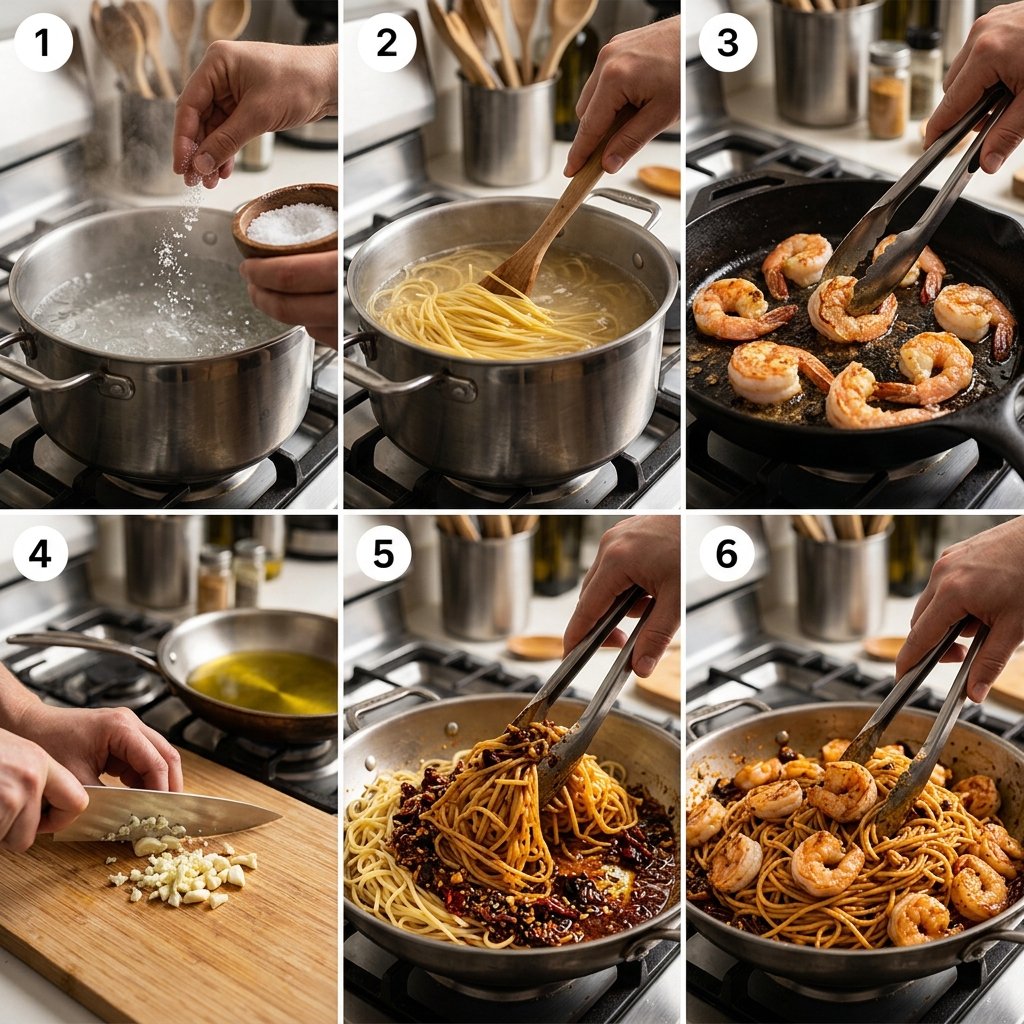 1

2

3

4

5

6