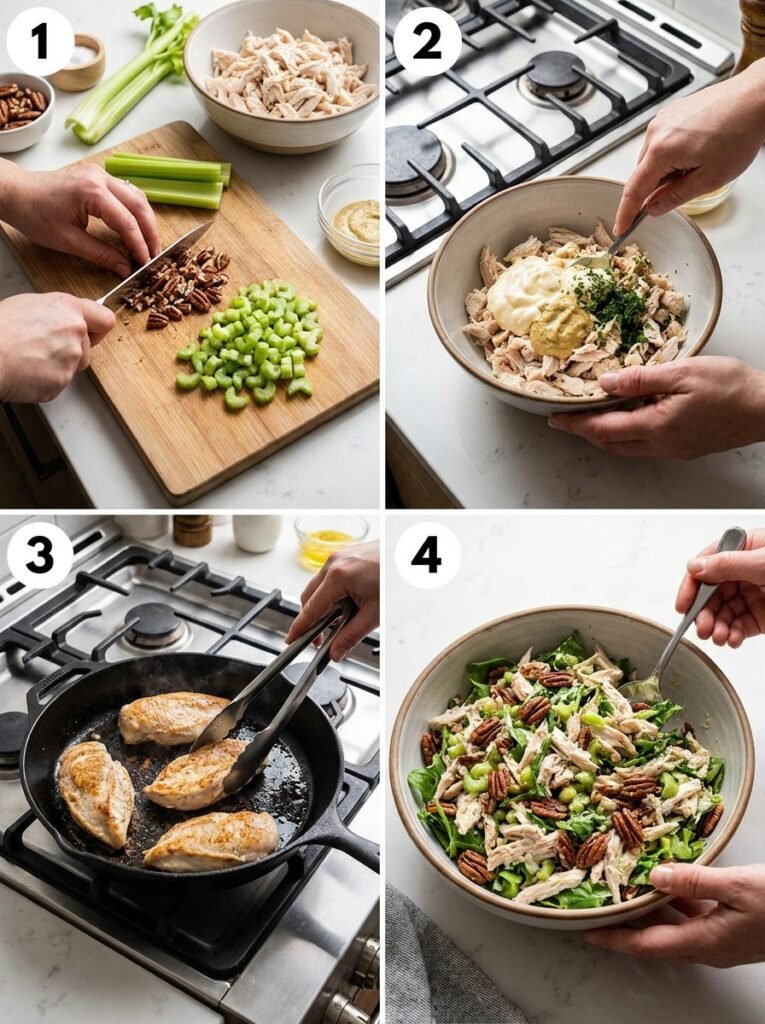 1

2

3

4