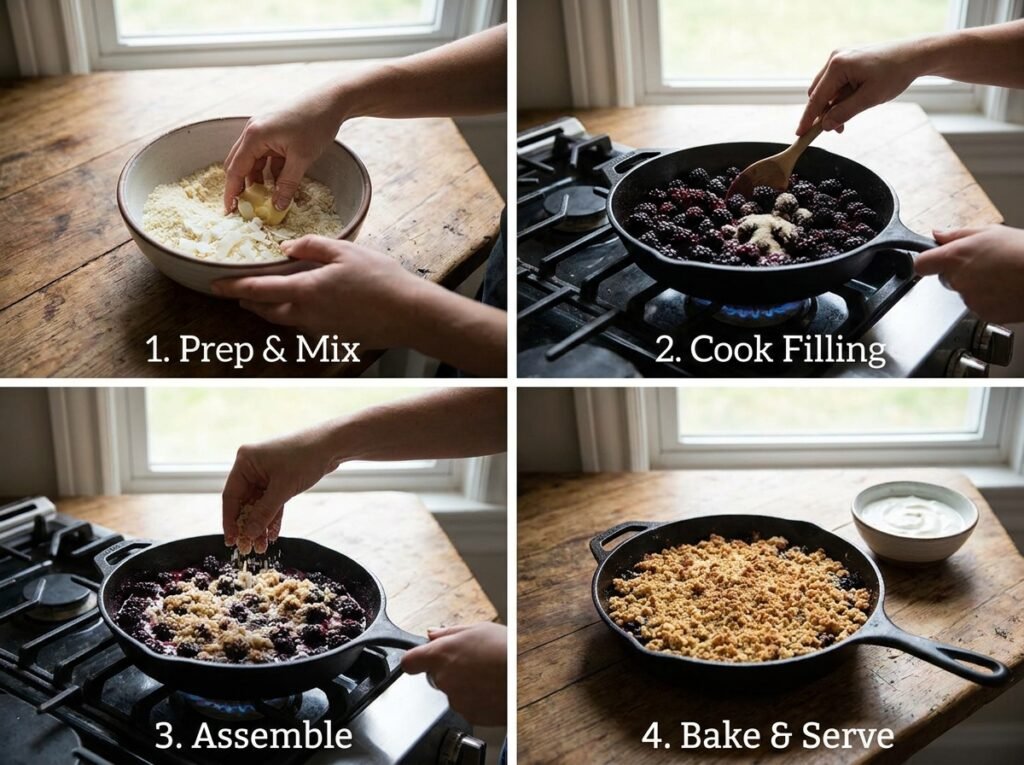 1. Prep & Mix

2. Cook Filling

3. Assemble

4. Bake & Serve