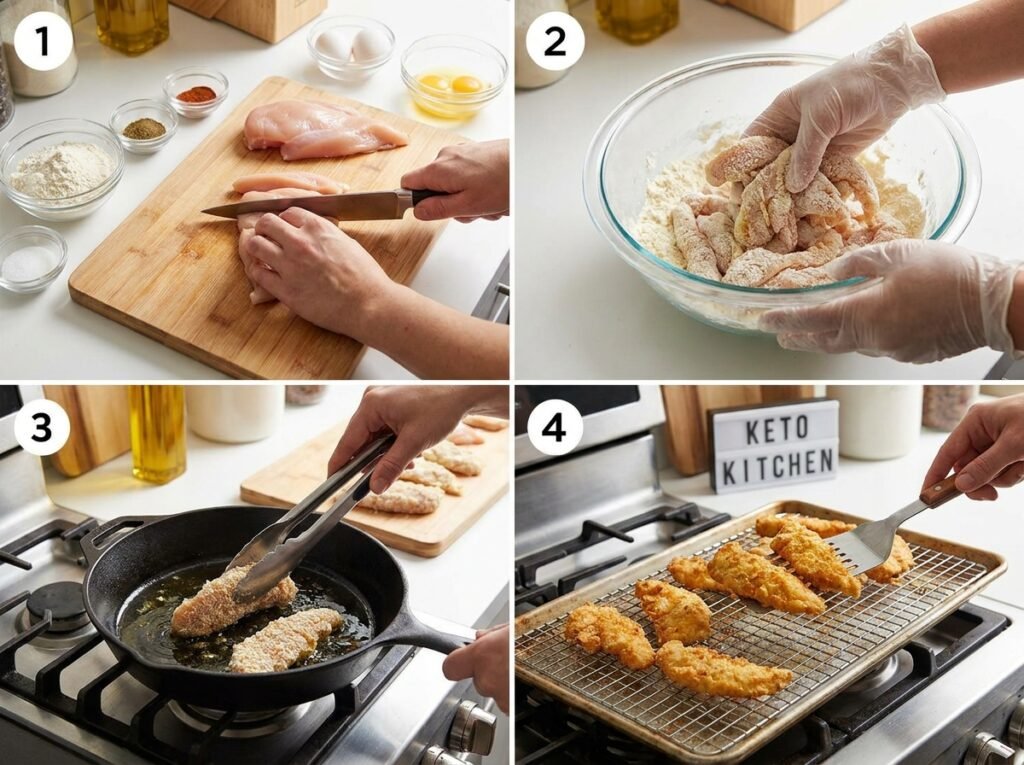 1

2

3

4

KETO
KITCHEN