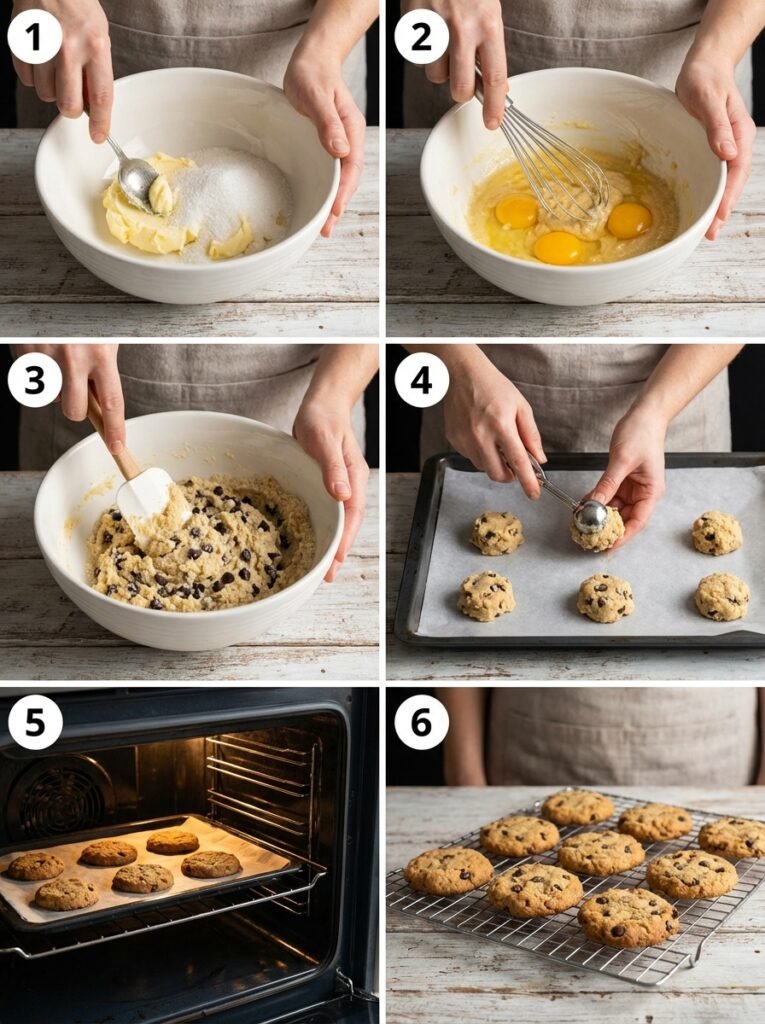 1

2

3

4

5

6